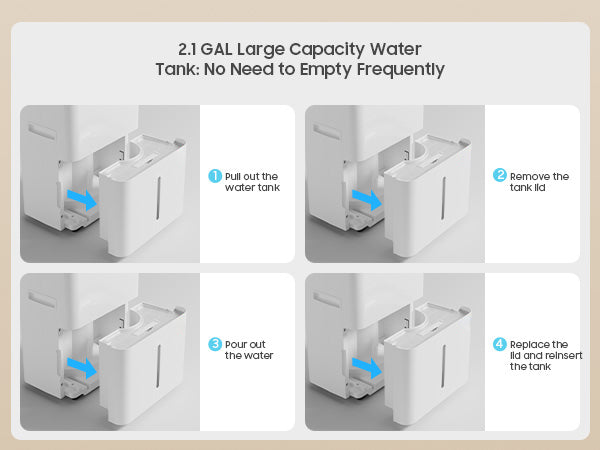 2.1 GAL Large Capacity Water Tank: No Need to Empty Frequently

1 Pull out the water tank

2 Remove the tank lid

3 Pour out the water

4 Replace the lid and reinsert the tank